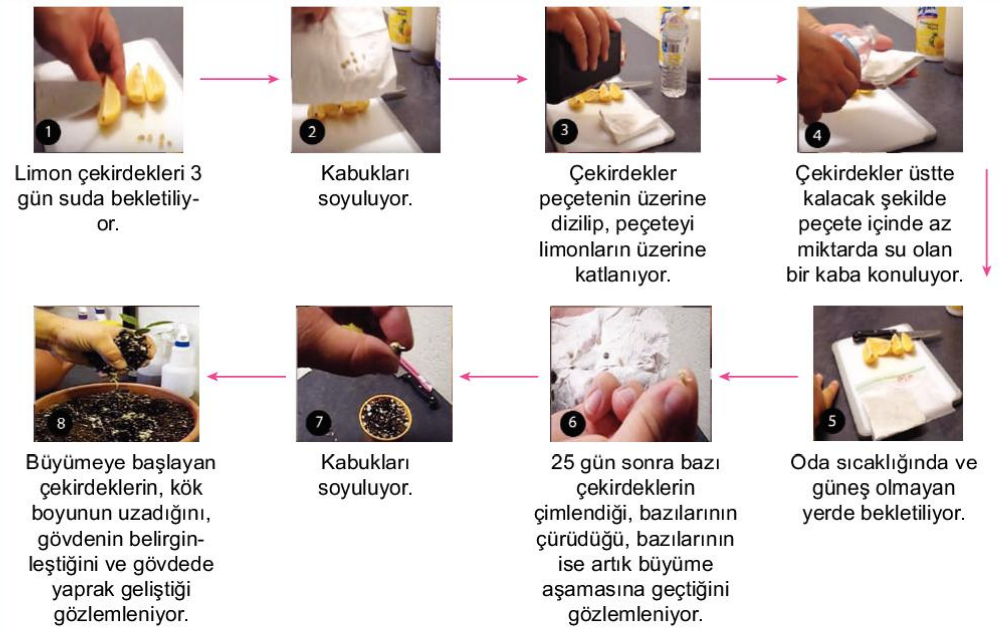 1
Limon çekirdekleri 3 gün suda bekletiliyor.

2
Kabukları soyuluyor.

3
Çekirdekler peçetenin üzerine dizilip, peçeteyi limonların üzerine katlanıyor.

4
Çekirdekler üstte kalacak şekilde peçete içinde az miktarda su olan bir kaba konuluyor.

5
Oda sıcaklığında ve güneş olmayan yerde bekletiliyor.

6
25 gün sonra bazı çekirdeklerin çimlendiği, bazılarının çürüdüğü, bazılarının ise artık büyüme aşamasına geçtiğini gözlemleniyor.

7
Kabukları soyuluyor.

8
Büyümeye başlayan çekirdeklerin, kök boyunun uzadığını, gövdenin belirginleştiğini ve gövdede yaprak geliştiği gözlemleniyor.