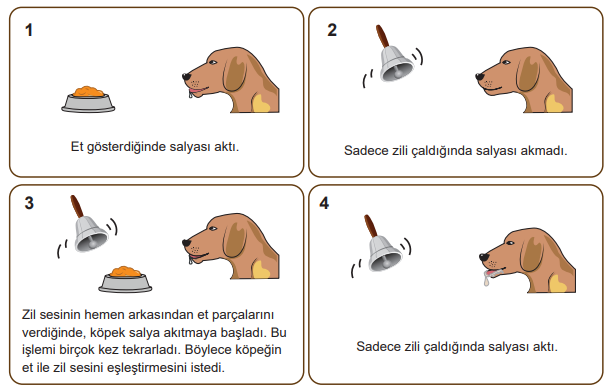 1

Et gösterdiğinde salyası aktı.

2

Sadece zili çaldığında salyası akmadı.

3

Zil sesinin hemen arkasından et parçalarını verdiğinde, köpek salya akıtmaya başladı. Bu işlemi birçok kez tekrarladı. Böylece köpeğin et ile zil sesini eşleştirmesini istedi.

4

Sadece zili çaldığında salyası aktı.