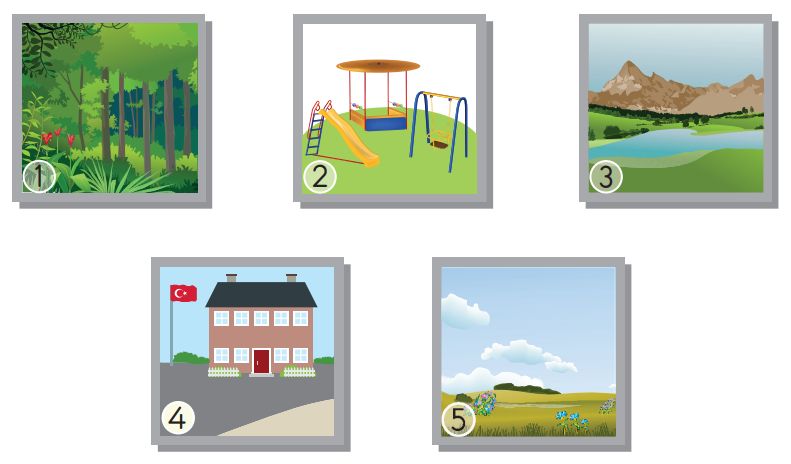 1

2

3

4

5